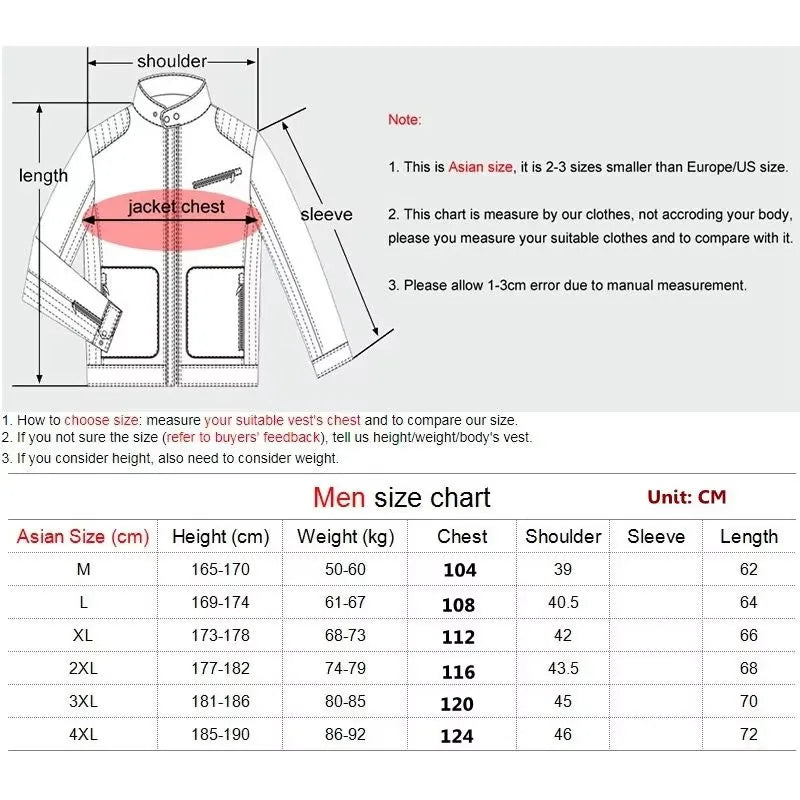 shoulder

length

jacket chest

sleeve

Note:

1. This is Asian size, it is 2-3 sizes smaller than Europe/US size.

2. This chart is measure by our clothes, not accroding your body, please you measure your suitable clothes and to compare with it.

3. Please allow 1-3cm error due to manual measurement.

1. How to choose size: measure your suitable vest's chest and to compare our size.
2. If you not sure the size (refer to buyers' feedback), tell us height/weight/body's vest.
3. If you consider height, also need to consider weight.

Men size chart

Unit: CM

| Asian Size (cm) | Height (cm) | Weight (kg) | Chest | Shoulder | Sleeve | Length |
|---|---|---|---|---|---|---|
| M | 165-170 | 50-60 | 104 | 39 | | 62 |
| L | 169-174 | 61-67 | 108 | 40.5 | | 64 |
| XL | 173-178 | 68-73 | 112 | 42 | | 66 |
| 2XL | 177-182 | 74-79 | 116 | 43.5 | | 68 |
| 3XL | 181-186 | 80-85 | 120 | 45 | | 70 |
| 4XL | 185-190 | 86-92 | 124 | 46 | | 72 |